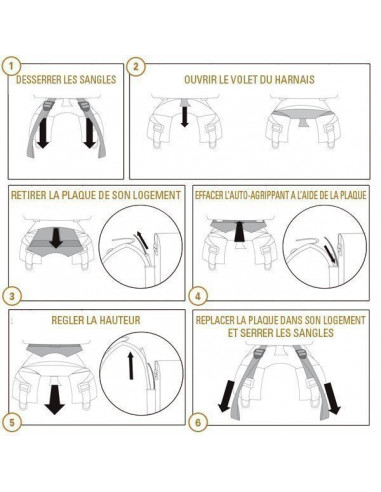 1
DESSERRER LES SANGLES

2
OUVRIR LE VOLET DU HARNAIS

RETIRER LA PLAQUE DE SON LOGEMENT
3

EFFACER L'AUTO-AGRIPPANT A L'AIDE DE LA PLAQUE
4

REGLER LA HAUTEUR
5

REPLACER LA PLAQUE DANS SON LOGEMENT ET SERRER LES SANGLES
6