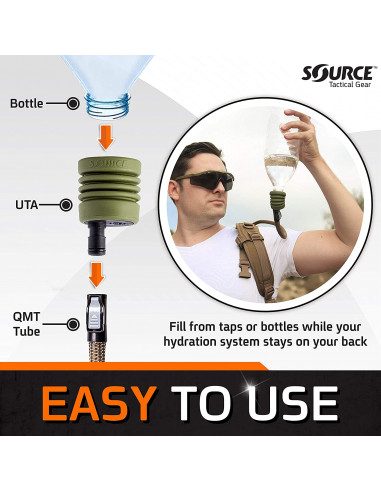 SOURCE
Tactical Gear

Bottle

SOURCE

UTA

QMT Tube

Fill from taps or bottles while your hydration system stays on your back

EASY TO USE