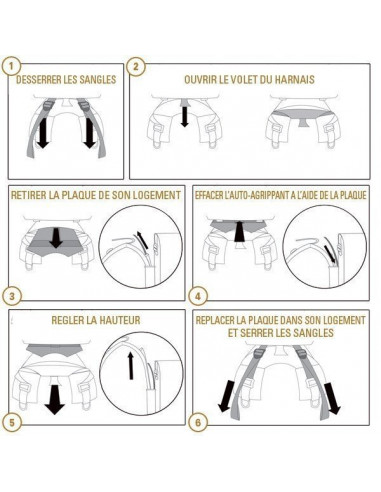 1
DESSERRER LES SANGLES

2
OUVRIR LE VOLET DU HARNAIS

RETIRER LA PLAQUE DE SON LOGEMENT
3

EFFACER L'AUTO-AGRIPPANT A L'AIDE DE LA PLAQUE
4

REGLER LA HAUTEUR
5

REPLACER LA PLAQUE DANS SON LOGEMENT ET SERRER LES SANGLES
6