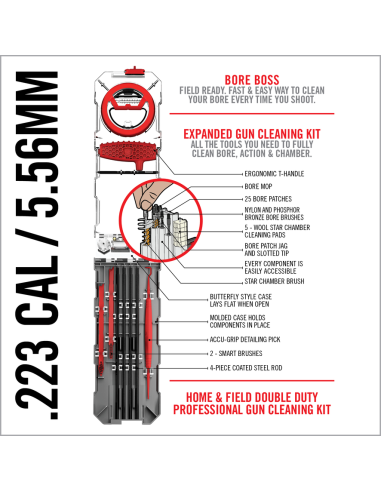 .223 CAL / 5.56MM

BORE BOSS
FIELD READY. FAST & EASY WAY TO CLEAN YOUR BORE EVERY TIME YOU SHOOT.

EXPANDED GUN CLEANING KIT
ALL THE TOOLS YOU NEED TO FULLY CLEAN BORE, ACTION & CHAMBER.

ERGONOMIC T-HANDLE
BORE MOP
25 BORE PATCHES
NYLON AND PHOSPHOR BRONZE BORE BRUSHES
5 - WOOL STAR CHAMBER CLEANING PADS
BORE PATCH JAG AND SLOTTED TIP
EVERY COMPONENT IS EASILY ACCESSIBLE
STAR CHAMBER BRUSH
BUTTERFLY STYLE CASE LAYS FLAT WHEN OPEN
MOLDED CASE HOLDS COMPONENTS IN PLACE
ACCU-GRIP DETAILING PICK
2 - SMART BRUSHES
4-PIECE COATED STEEL ROD

HOME & FIELD DOUBLE DUTY PROFESSIONAL GUN CLEANING KIT