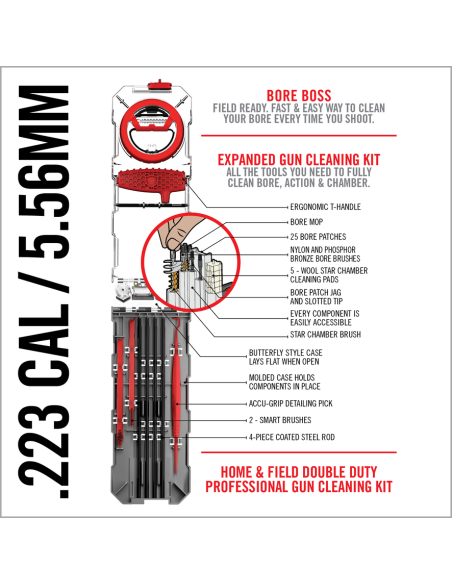 .223 CAL / 5.56MM

BORE BOSS
FIELD READY. FAST & EASY WAY TO CLEAN YOUR BORE EVERY TIME YOU SHOOT.

EXPANDED GUN CLEANING KIT
ALL THE TOOLS YOU NEED TO FULLY CLEAN BORE, ACTION & CHAMBER.

ERGONOMIC T-HANDLE
BORE MOP
25 BORE PATCHES
NYLON AND PHOSPHOR BRONZE BORE BRUSHES
5 - WOOL STAR CHAMBER CLEANING PADS
BORE PATCH JAG AND SLOTTED TIP
EVERY COMPONENT IS EASILY ACCESSIBLE
STAR CHAMBER BRUSH
BUTTERFLY STYLE CASE LAYS FLAT WHEN OPEN
MOLDED CASE HOLDS COMPONENTS IN PLACE
ACCU-GRIP DETAILING PICK
2 - SMART BRUSHES
4-PIECE COATED STEEL ROD

HOME & FIELD DOUBLE DUTY PROFESSIONAL GUN CLEANING KIT